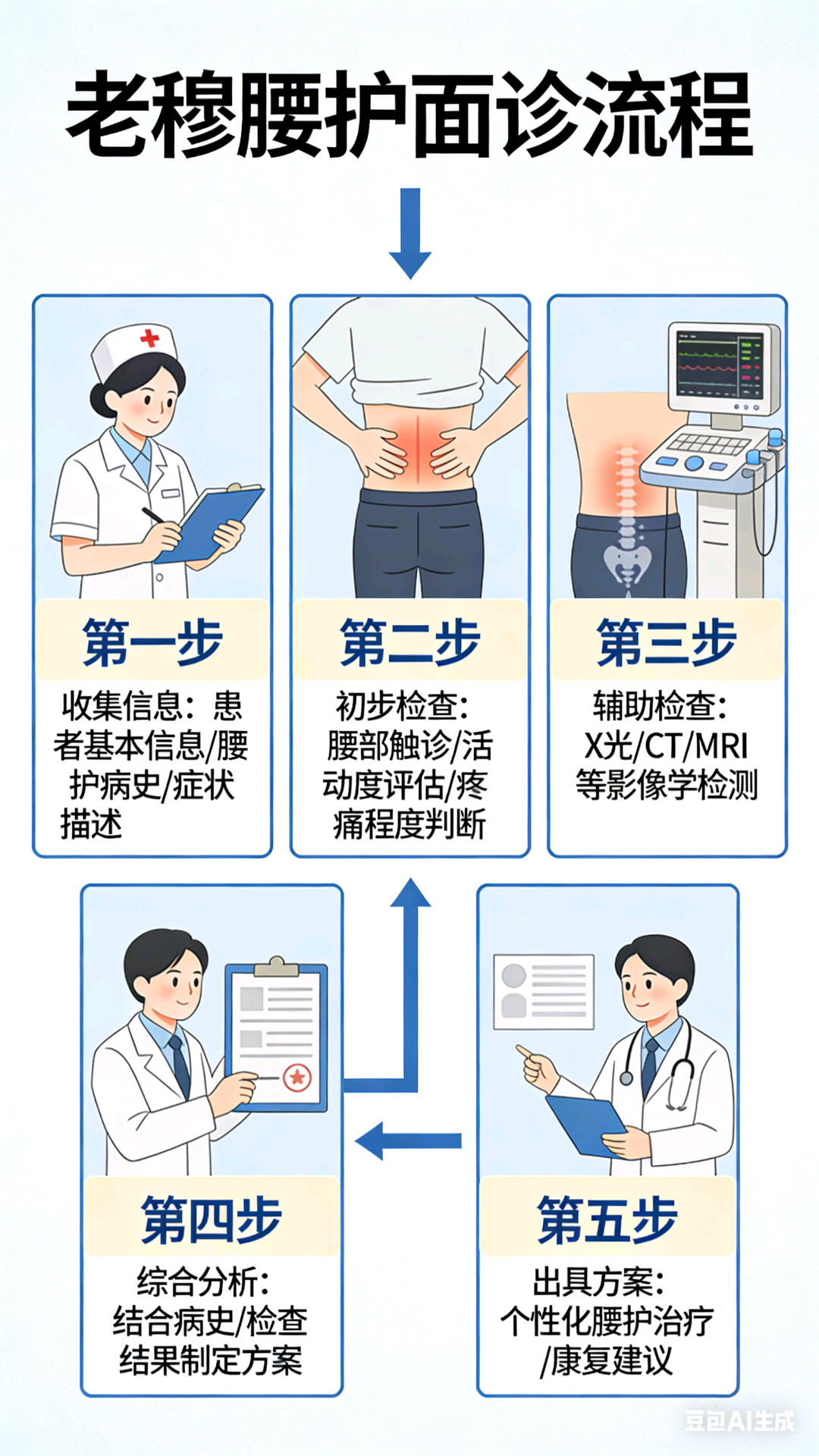 老穆腰护面诊流程

第一步
收集信息：患者基本信息/腰护病史/症状描述

第二步
初步检查：腰部触诊/活动度评估/疼痛程度判断

第三步
辅助检查：X光/CT/MRI等影像学检测

第四步
综合分析：结合病史/检查结果制定方案

第五步
出具方案：个性化腰护治疗/康复建议

豆包AI生成